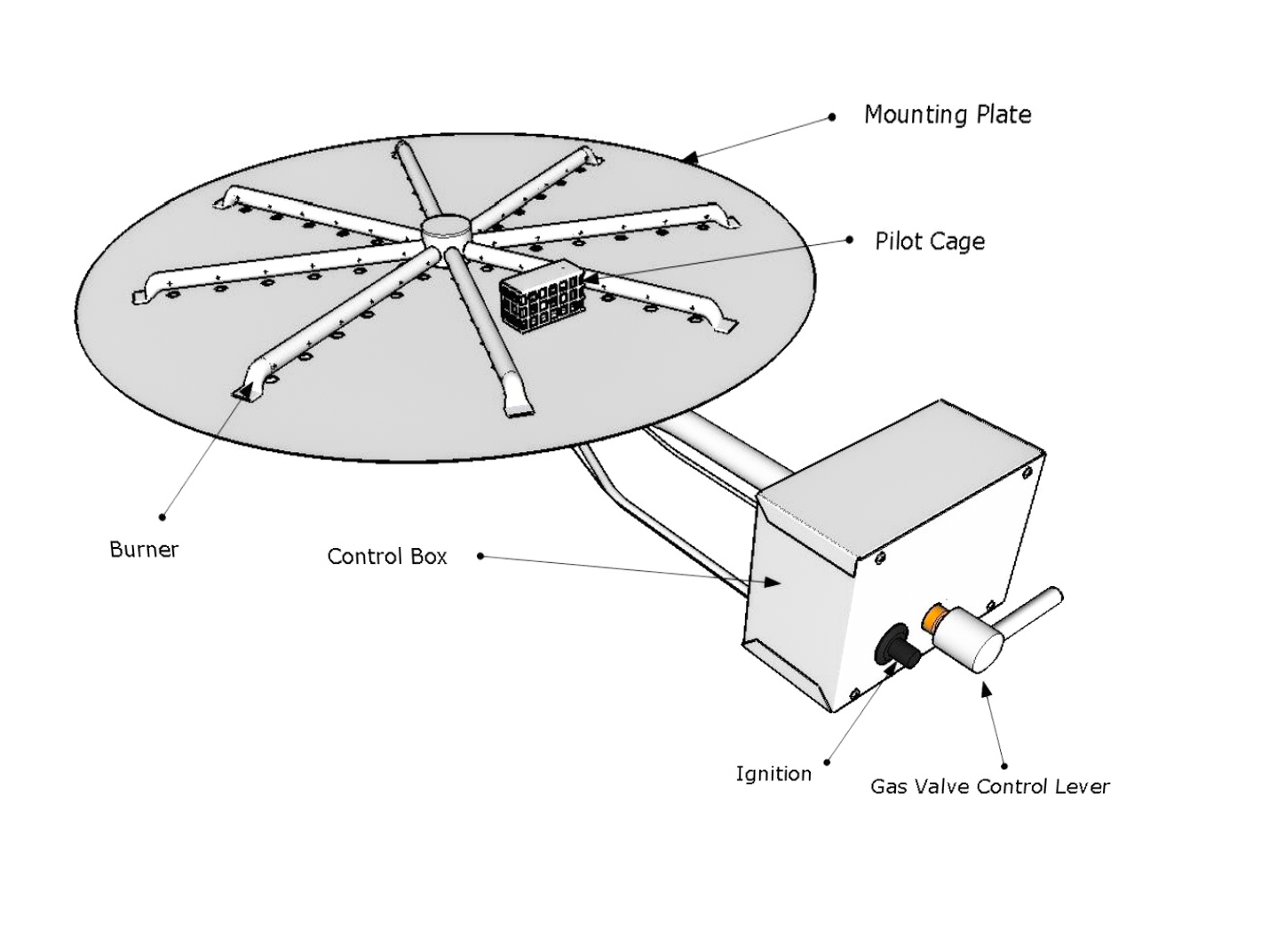 Mounting Plate

Pilot Cage

Burner

Control Box

Ignition

Gas Valve Control Lever